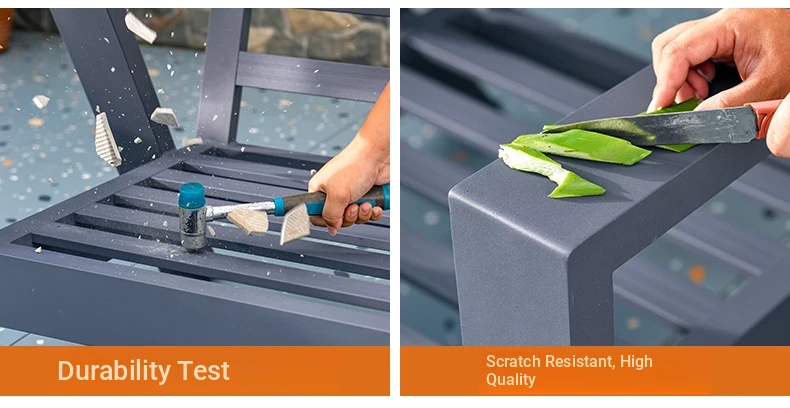 Durability Test

Scratch Resistant, High Quality