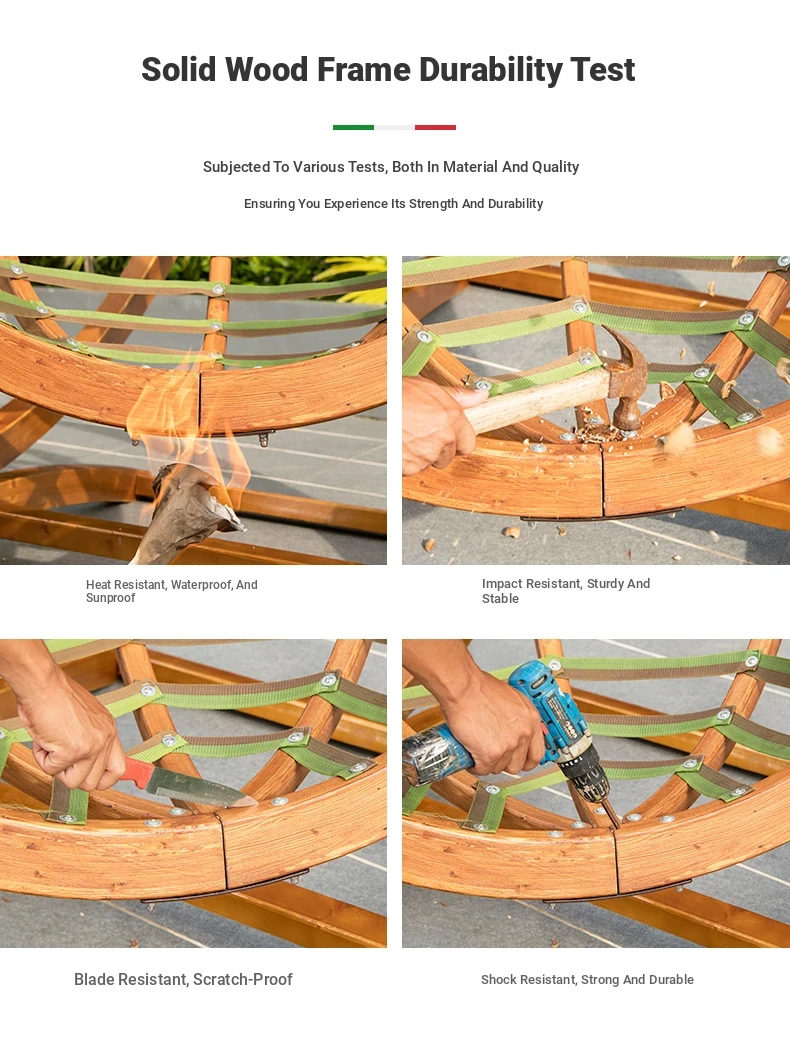 Solid Wood Frame Durability Test

Subjected To Various Tests, Both In Material And Quality

Ensuring You Experience Its Strength And Durability

Heat Resistant, Waterproof, And Sunproof

Impact Resistant, Sturdy And Stable

Blade Resistant, Scratch-Proof

Shock Resistant, Strong And Durable