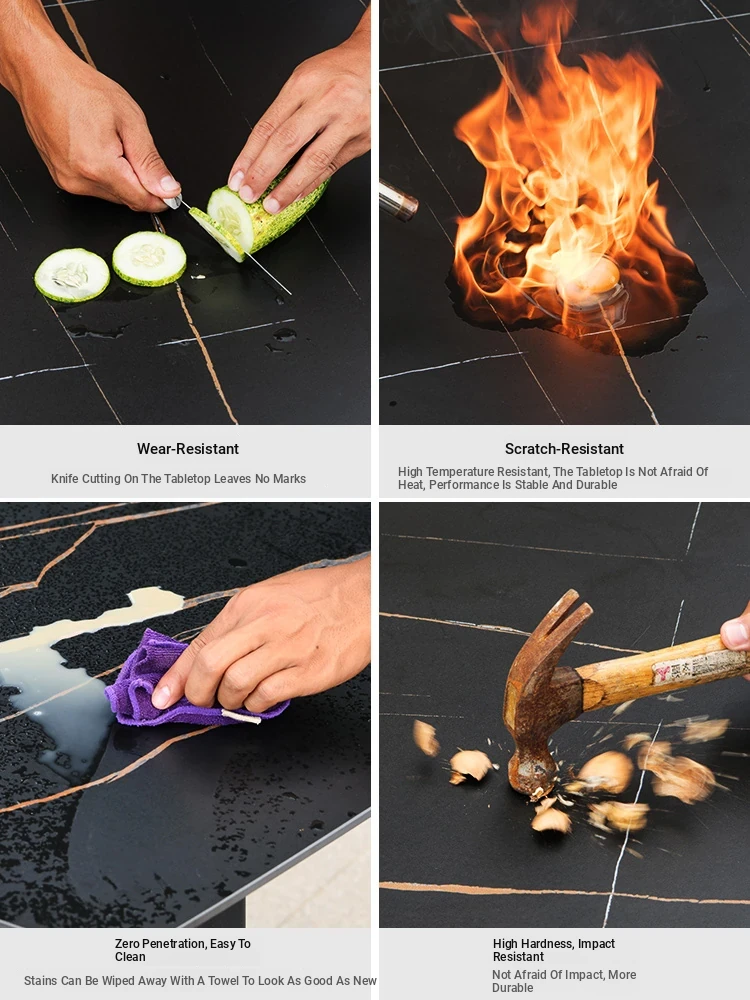 Wear-Resistant

Knife Cutting On The Tabletop Leaves No Marks

Scratch-Resistant

High Temperature Resistant, The Tabletop Is Not Afraid Of Heat, Performance Is Stable And Durable

Zero Penetration, Easy To Clean

Stains Can Be Wiped Away With A Towel To Look As Good As New

High Hardness, Impact Resistant

Not Afraid Of Impact, More Durable