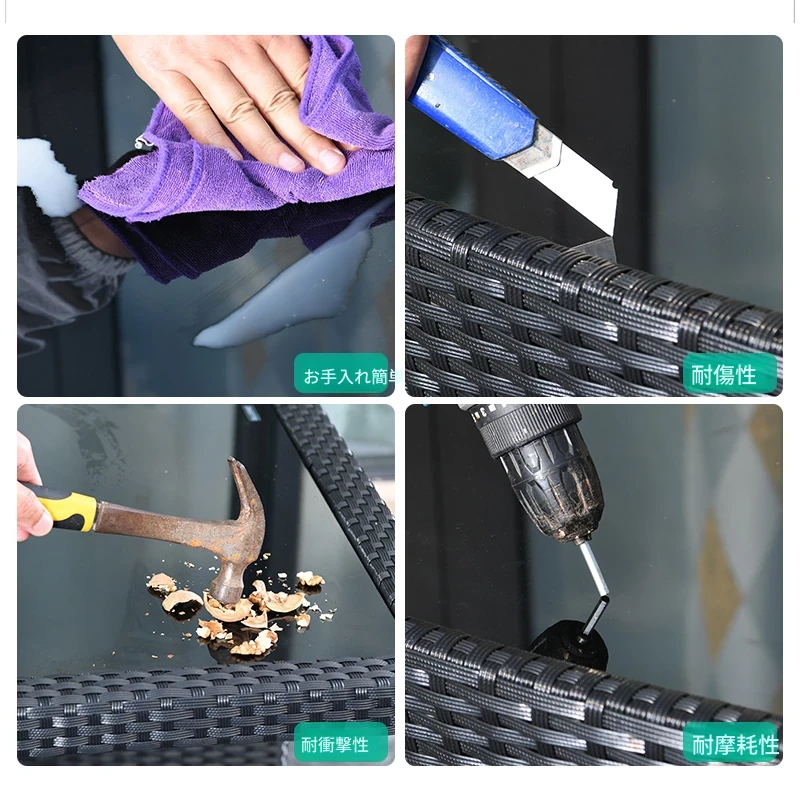 お手入れ簡単

耐傷性

耐衝撃性

耐摩耗性