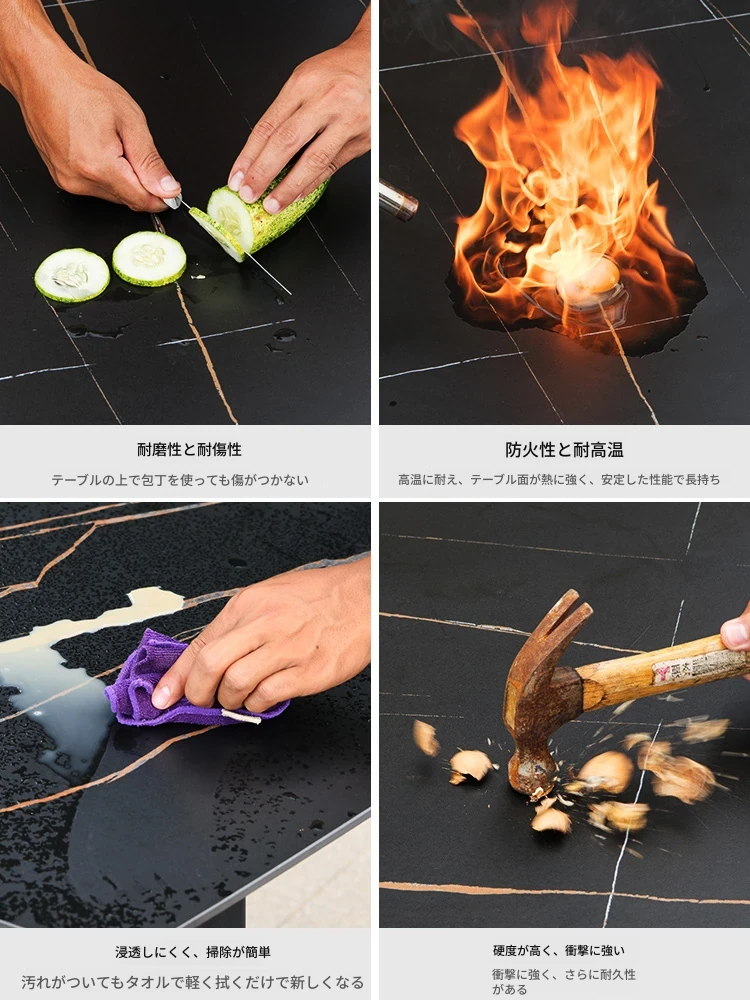 耐磨性と耐傷性

テーブルの上で包丁を使っても傷がつかない

防火性と耐高温

高温に耐え、テーブル面が熱に強く、安定した性能で長持ち

浸透しにくく、掃除が簡単

汚れがついてもタオルで軽く拭くだけで新しくなる

硬度が高く、衝撃に強い

衝撃に強く、さらに耐久性がある